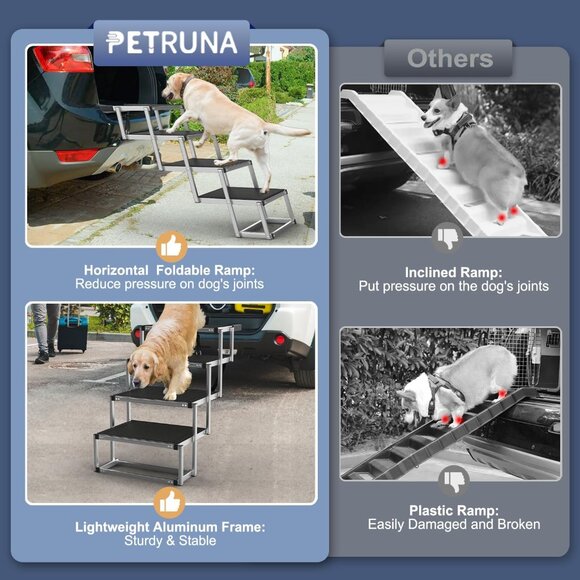 PETRUNA

Horizontal Foldable Ramp:
Reduce pressure on dog's joints

Lightweight Aluminum Frame:
Sturdy & Stable

Others

Inclined Ramp:
Put pressure on the dog's joints

Plastic Ramp:
Easily Damaged and Broken